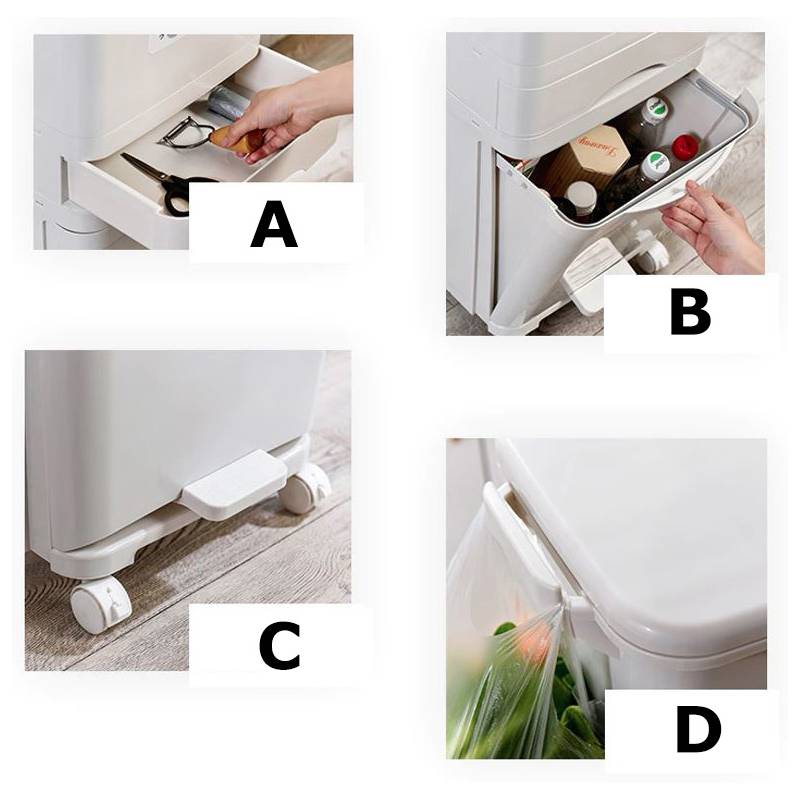 A

B

C

D