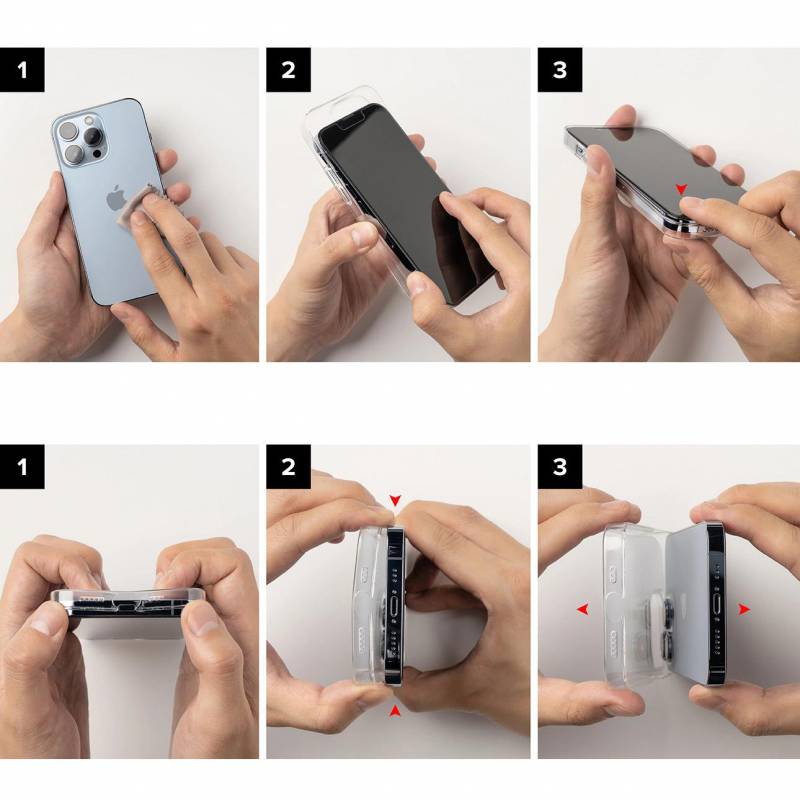 1

2

3

1

2

3